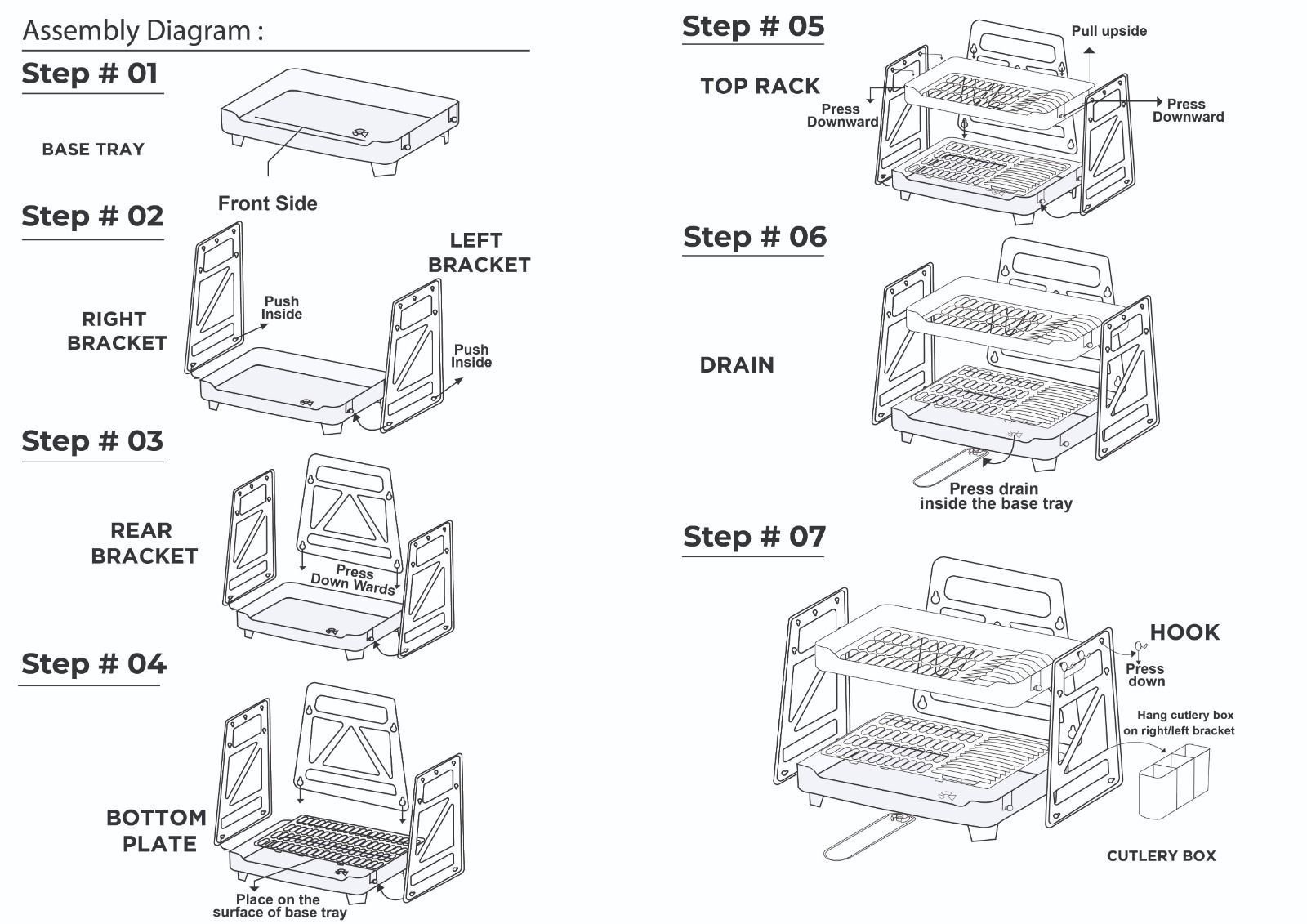 Assembly Diagram :

Step # 01

BASE TRAY

Front Side

Step # 02

RIGHT BRACKET

Push Inside

LEFT BRACKET

Push Inside

Step # 03

REAR BRACKET

Press Down Wards

Step # 04

BOTTOM PLATE

Place on the surface of base tray

Step # 05

TOP RACK

Pull upside

Press Downward

Press Downward

Step # 06

DRAIN

Press drain inside the base tray

Step # 07

HOOK

Press down

Hang cutlery box on right/left bracket

CUTLERY BOX