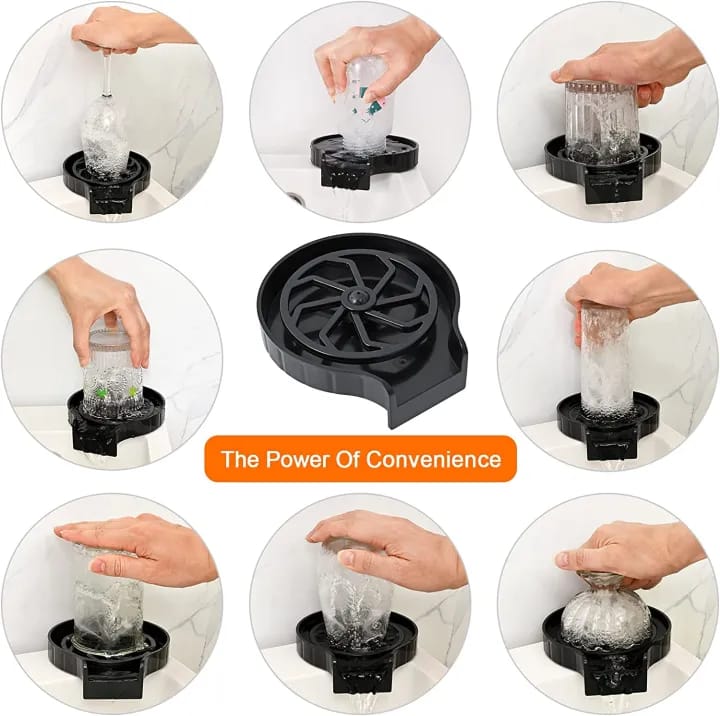 The Power Of Convenience