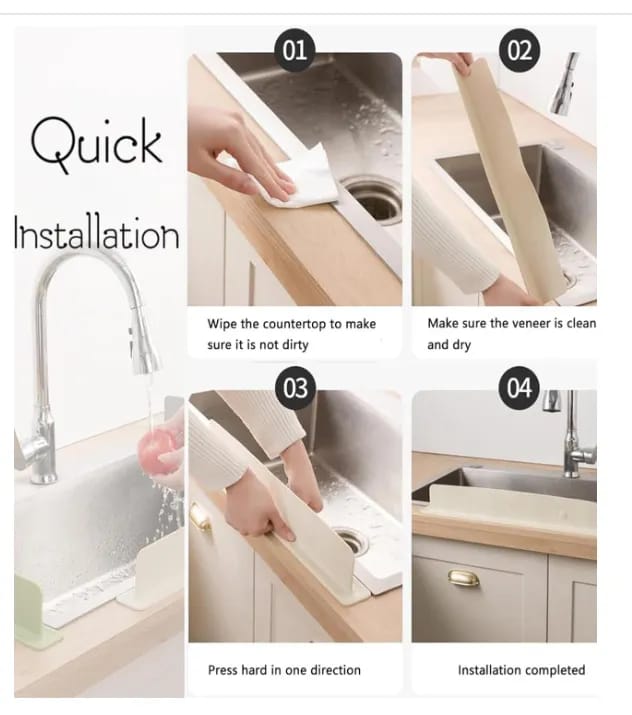 Quick Installation

01

Wipe the countertop to make sure it is not dirty

02

Make sure the veneer is clean and dry

03

Press hard in one direction

04

Installation completed